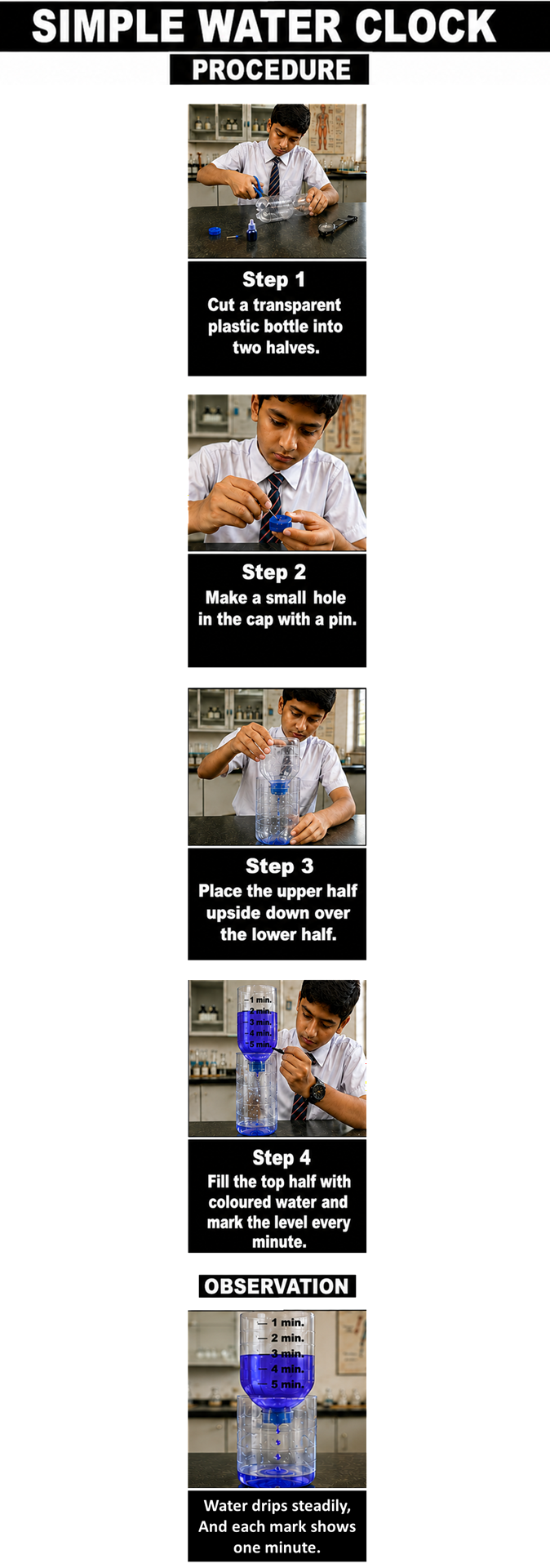 SIMPLE WATER CLOCK

PROCEDURE

Step 1
Cut a transparent plastic bottle into two halves.

Step 2
Make a small hole in the cap with a pin.

Step 3
Place the upper half upside down over the lower half.

1 min.
2 min.
3 min.
4 min.
5 min.

Step 4
Fill the top half with coloured water and mark the level every minute.

OBSERVATION

1 min.
2 min.
3 min.
4 min.
5 min.

Water drips steadily,
And each mark shows one minute.