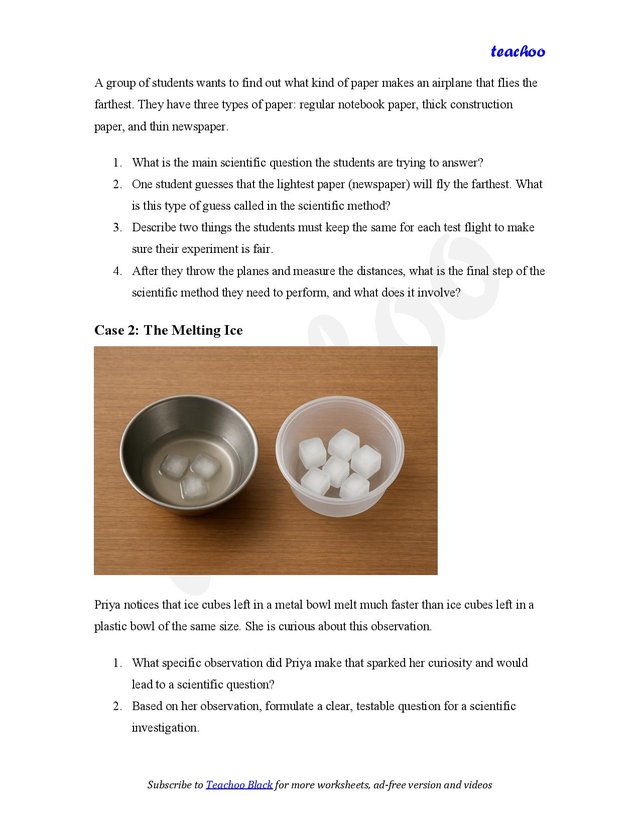 teachoo

A group of students wants to find out what kind of paper makes an airplane that flies the farthest. They have three types of paper: regular notebook paper, thick construction paper, and thin newspaper.

1. What is the main scientific question the students are trying to answer?
2. One student guesses that the lightest paper (newspaper) will fly the farthest. What is this type of guess called in the scientific method?
3. Describe two things the students must keep the same for each test flight to make sure their experiment is fair.
4. After they throw the planes and measure the distances, what is the final step of the scientific method they need to perform, and what does it involve?

Case 2: The Melting Ice

Priya notices that ice cubes left in a metal bowl melt much faster than ice cubes left in a plastic bowl of the same size. She is curious about this observation.

1. What specific observation did Priya make that sparked her curiosity and would lead to a scientific question?
2. Based on her observation, formulate a clear, testable question for a scientific investigation.

Subscribe to Teachoo Black for more worksheets, ad-free version and videos