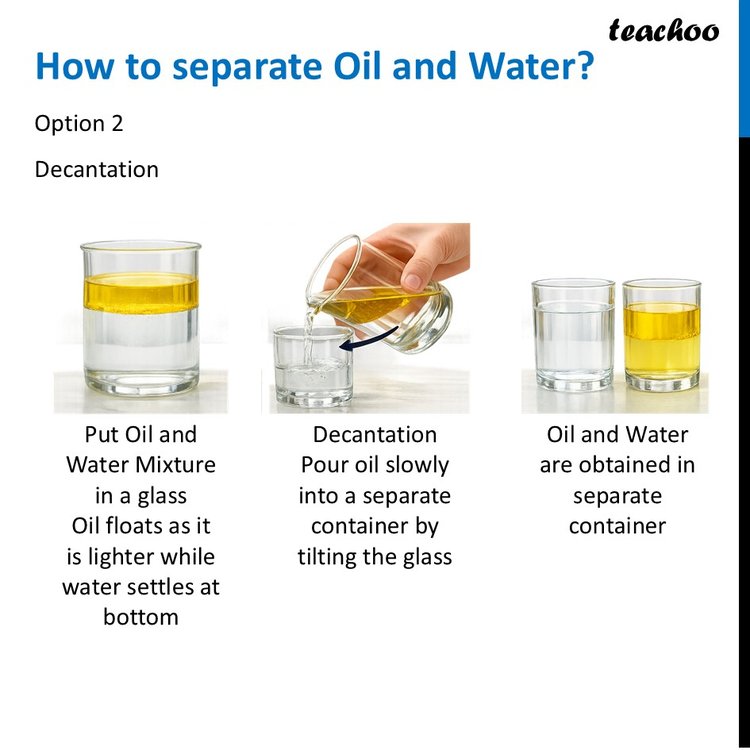 teachoo

How to separate Oil and Water?

Option 2

Decantation

Put Oil and Water Mixture in a glass
Oil floats as it is lighter while water settles at bottom

Decantation
Pour oil slowly into a separate container by tilting the glass

Oil and Water are obtained in separate container