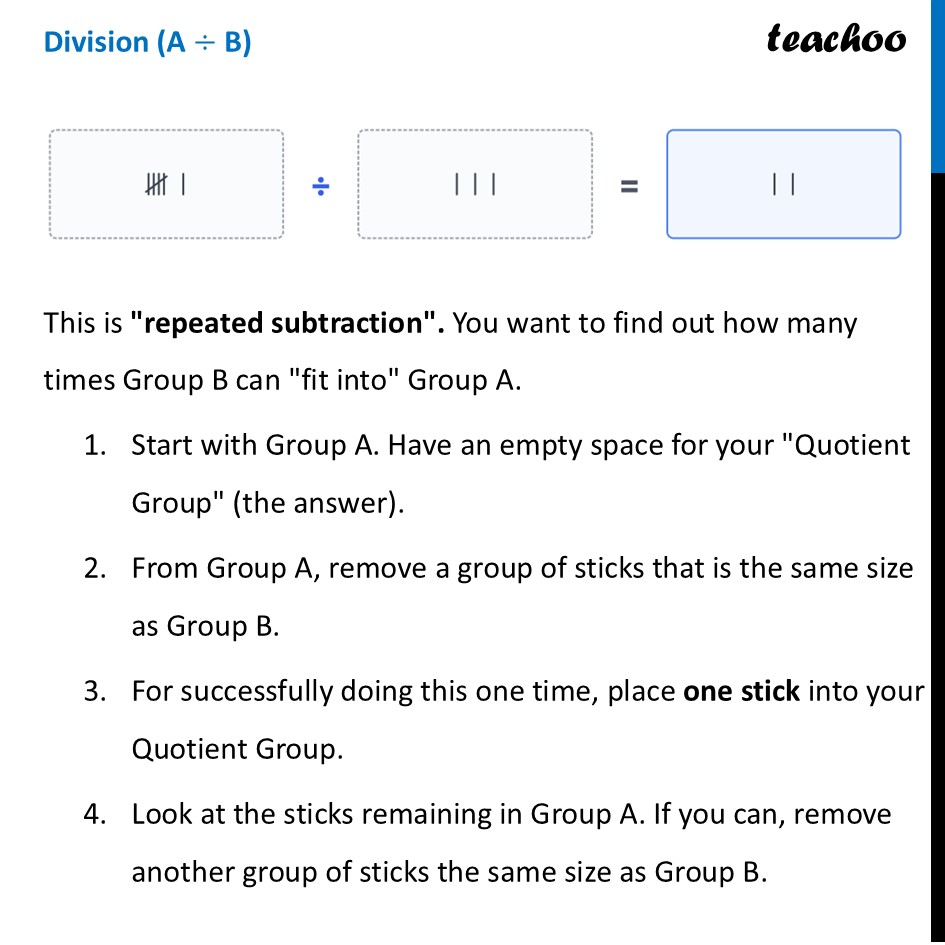 Division (A ÷ B)

teachoo

卌 | ÷ | | | = | |

This is **"repeated subtraction".** You want to find out how many times Group B can "fit into" Group A.

1. Start with Group A. Have an empty space for your "Quotient Group" (the answer).

2. From Group A, remove a group of sticks that is the same size as Group B.

3. For successfully doing this one time, place **one stick** into your Quotient Group.

4. Look at the sticks remaining in Group A. If you can, remove another group of sticks the same size as Group B.