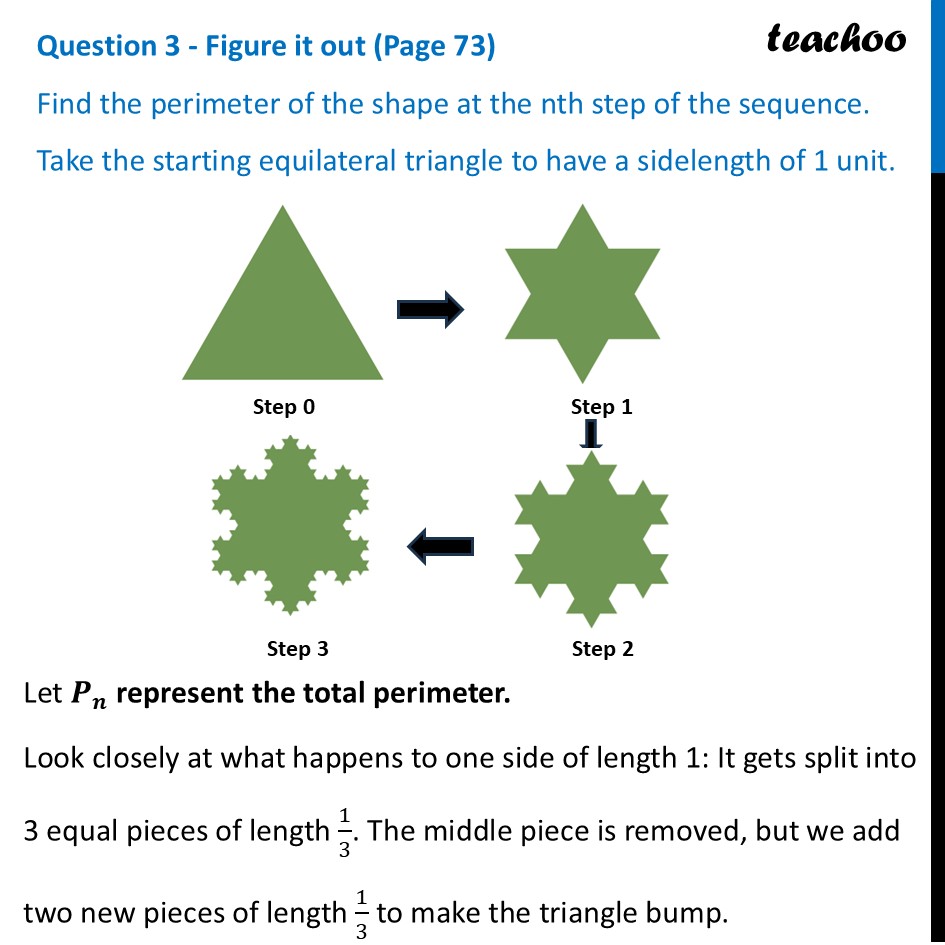 Question 3 - Figure it out (Page 73)

teachoo

Find the perimeter of the shape at the nth step of the sequence.

Take the starting equilateral triangle to have a sidelength of 1 unit.

Step 0

Step 1

Step 3

Step 2

Let $P_n$ represent the total perimeter.

Look closely at what happens to one side of length 1: It gets split into 3 equal pieces of length $\frac{1}{3}$. The middle piece is removed, but we add two new pieces of length $\frac{1}{3}$ to make the triangle bump.