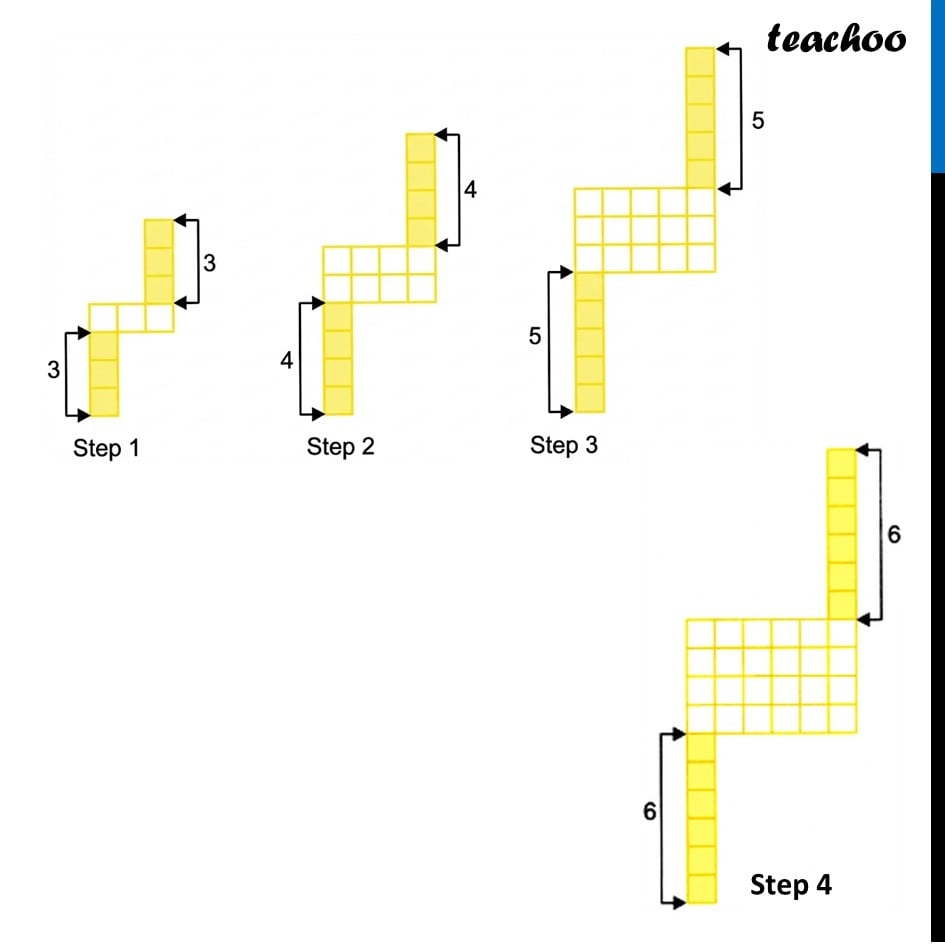 teachoo

3

3

Step 1

4

4

Step 2

5

5

Step 3

6

6

Step 4