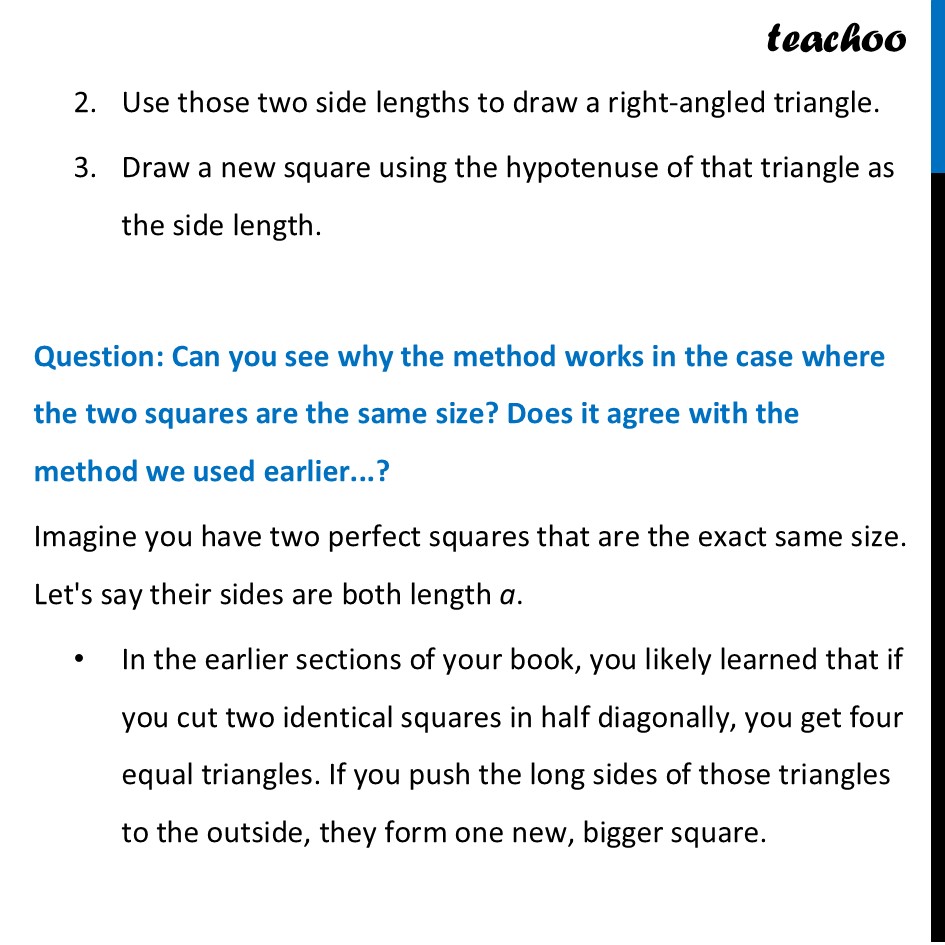 teachoo

2. Use those two side lengths to draw a right-angled triangle.

3. Draw a new square using the hypotenuse of that triangle as the side length.

Question: Can you see why the method works in the case where the two squares are the same size? Does it agree with the method we used earlier...?

Imagine you have two perfect squares that are the exact same size. Let's say their sides are both length $a$.

• In the earlier sections of your book, you likely learned that if you cut two identical squares in half diagonally, you get four equal triangles. If you push the long sides of those triangles to the outside, they form one new, bigger square.