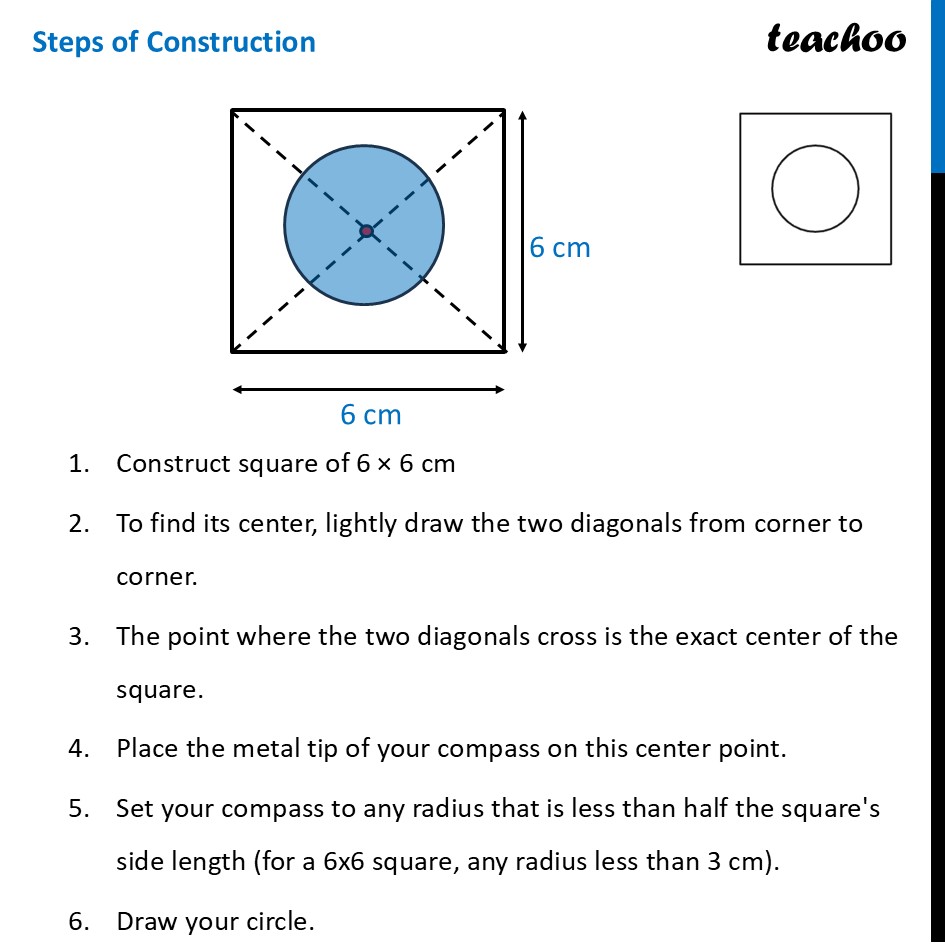 Steps of Construction

teachoo

6 cm

6 cm

1. Construct square of 6 × 6 cm

2. To find its center, lightly draw the two diagonals from corner to corner.

3. The point where the two diagonals cross is the exact center of the square.

4. Place the metal tip of your compass on this center point.

5. Set your compass to any radius that is less than half the square's side length (for a 6x6 square, any radius less than 3 cm).

6. Draw your circle.