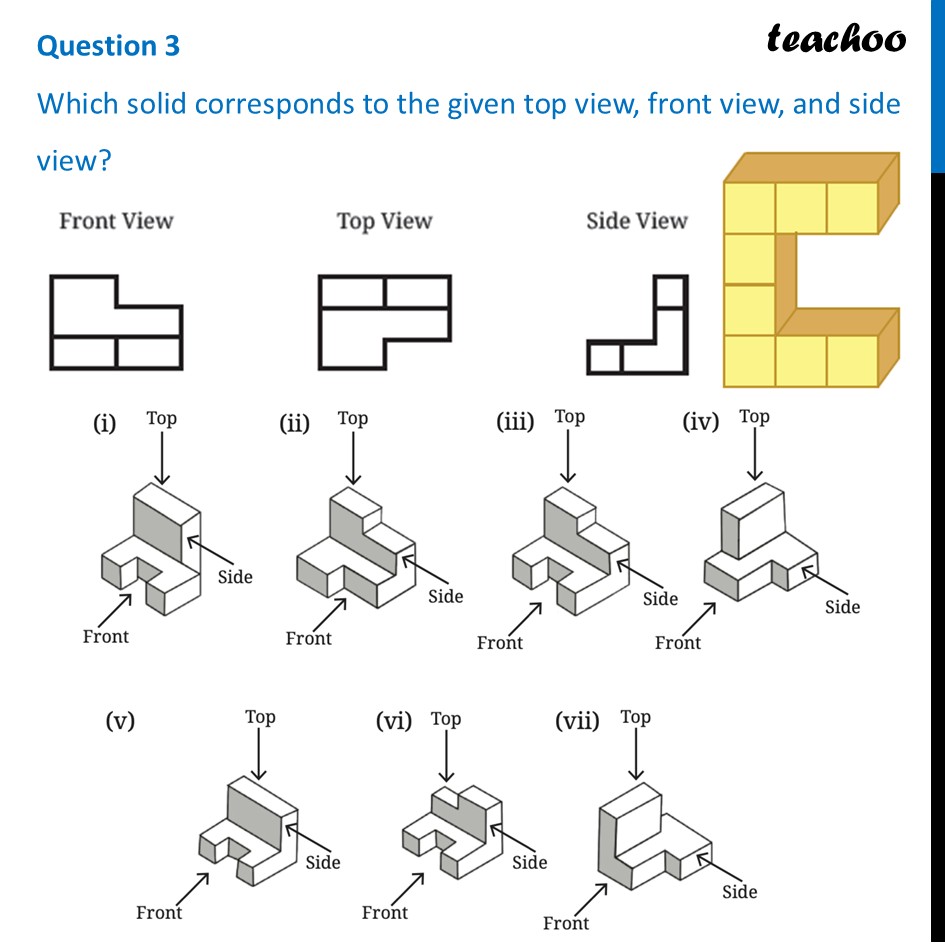 Question 3

teachoo

Which solid corresponds to the given top view, front view, and side view?

Front View

Top View

Side View

(i) Top Side Front

(ii) Top Side Front

(iii) Top Side Front

(iv) Top Side Front

(v) Top Side Front

(vi) Top Side Front

(vii) Top Side Front