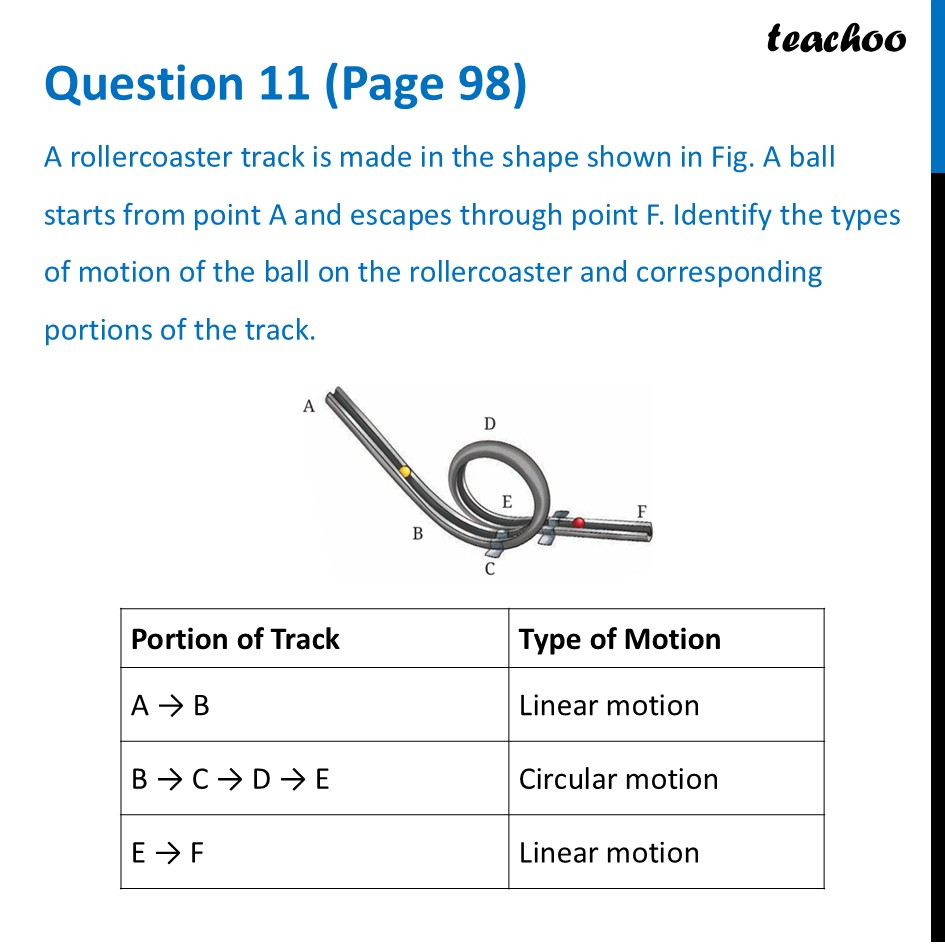 teachoo

Question 11 (Page 98)

A rollercoaster track is made in the shape shown in Fig. A ball starts from point A and escapes through point F. Identify the types of motion of the ball on the rollercoaster and corresponding portions of the track.

A
D
E
F
B
C

| Portion of Track | Type of Motion |
|---|---|
| A → B | Linear motion |
| B → C → D → E | Circular motion |
| E → F | Linear motion |