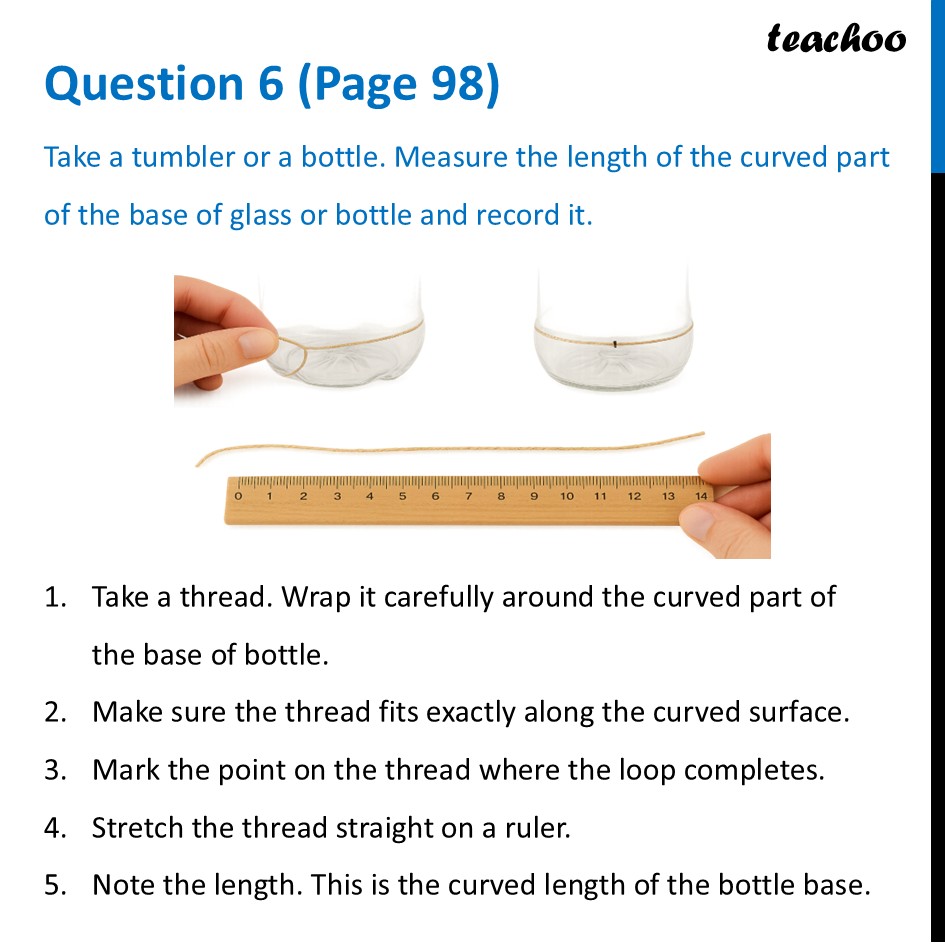 teachoo

Question 6 (Page 98)

Take a tumbler or a bottle. Measure the length of the curved part of the base of glass or bottle and record it.

0 1 2 3 4 5 6 7 8 9 10 11 12 13 14

1. Take a thread. Wrap it carefully around the curved part of the base of bottle.
2. Make sure the thread fits exactly along the curved surface.
3. Mark the point on the thread where the loop completes.
4. Stretch the thread straight on a ruler.
5. Note the length. This is the curved length of the bottle base.