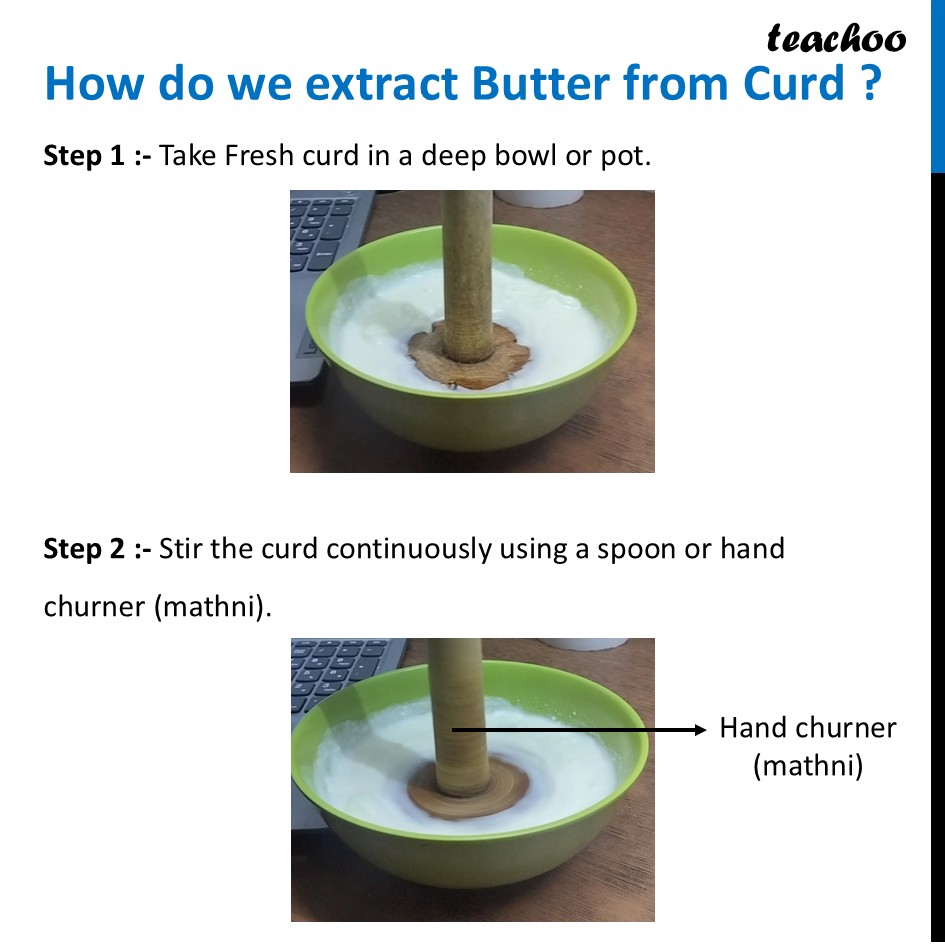 teachoo

How do we extract Butter from Curd ?

Step 1 :- Take Fresh curd in a deep bowl or pot.

Step 2 :- Stir the curd continuously using a spoon or hand churner (mathni).

Hand churner (mathni)