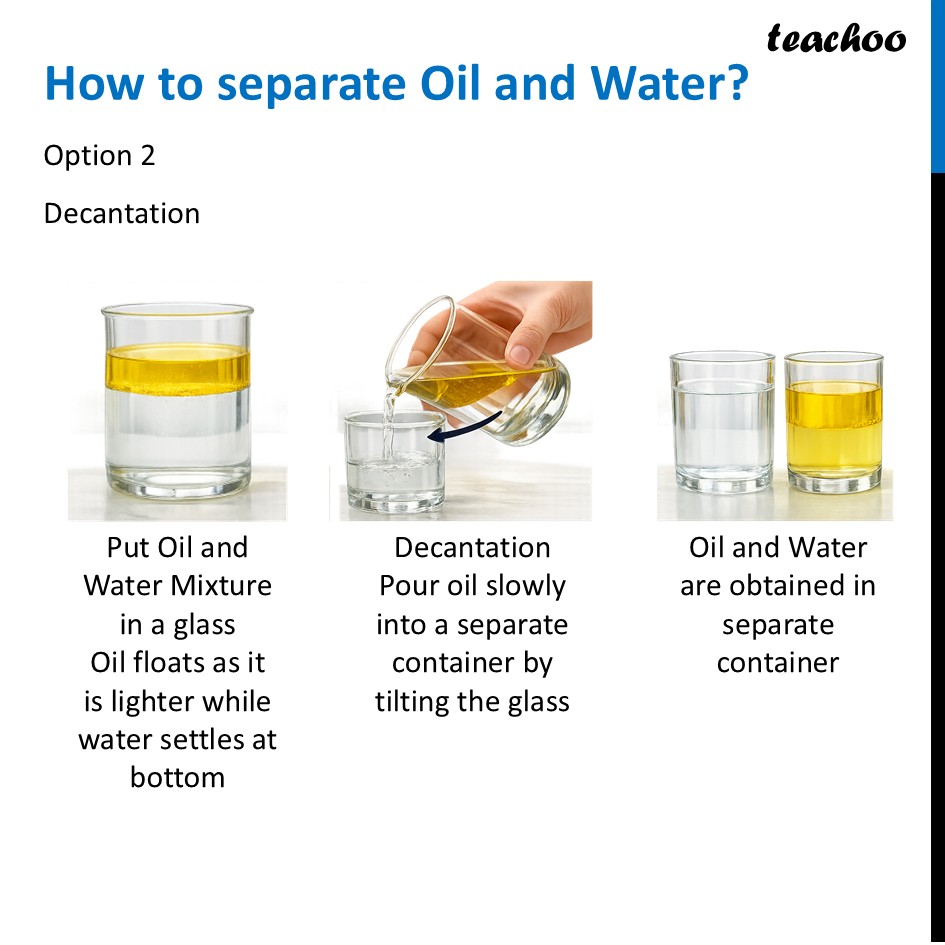 teachoo

How to separate Oil and Water?

Option 2

Decantation

Put Oil and Water Mixture in a glass
Oil floats as it is lighter while water settles at bottom

Decantation
Pour oil slowly into a separate container by tilting the glass

Oil and Water are obtained in separate container