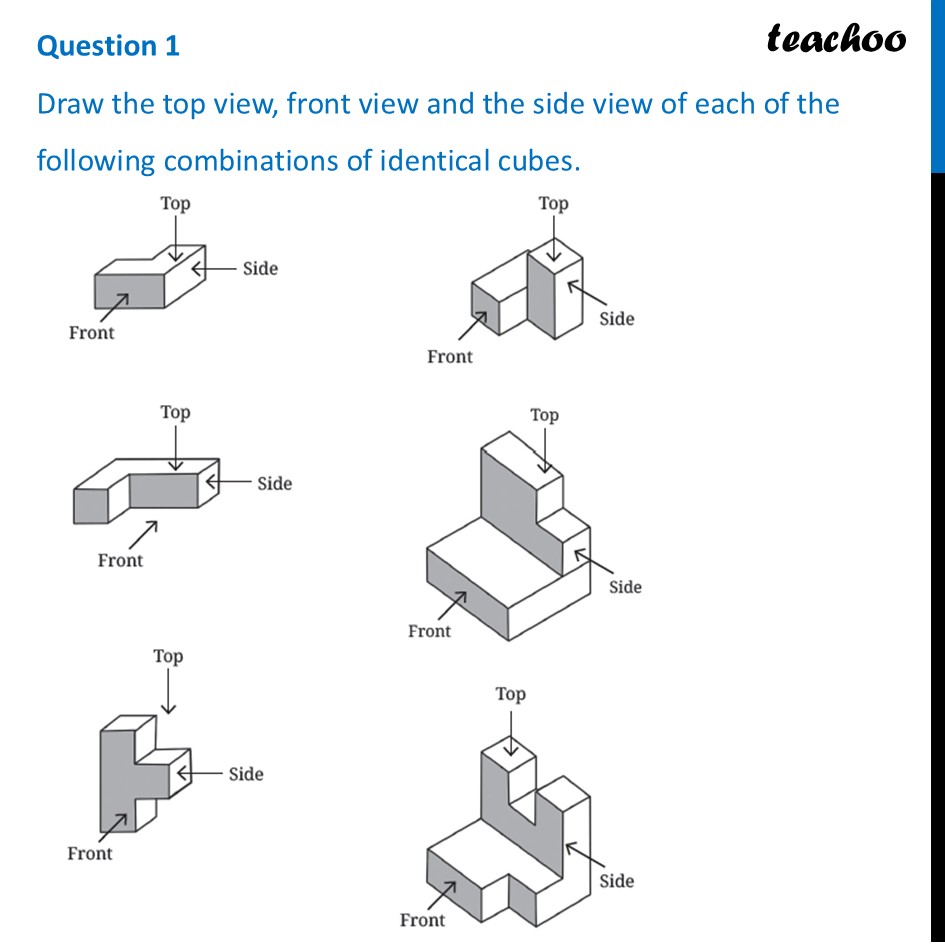 Question 1

teachoo

Draw the top view, front view and the side view of each of the following combinations of identical cubes.

Top
Side
Front

Top
Side
Front

Top
Side
Front

Top
Side
Front

Top
Side
Front

Top
Side
Front