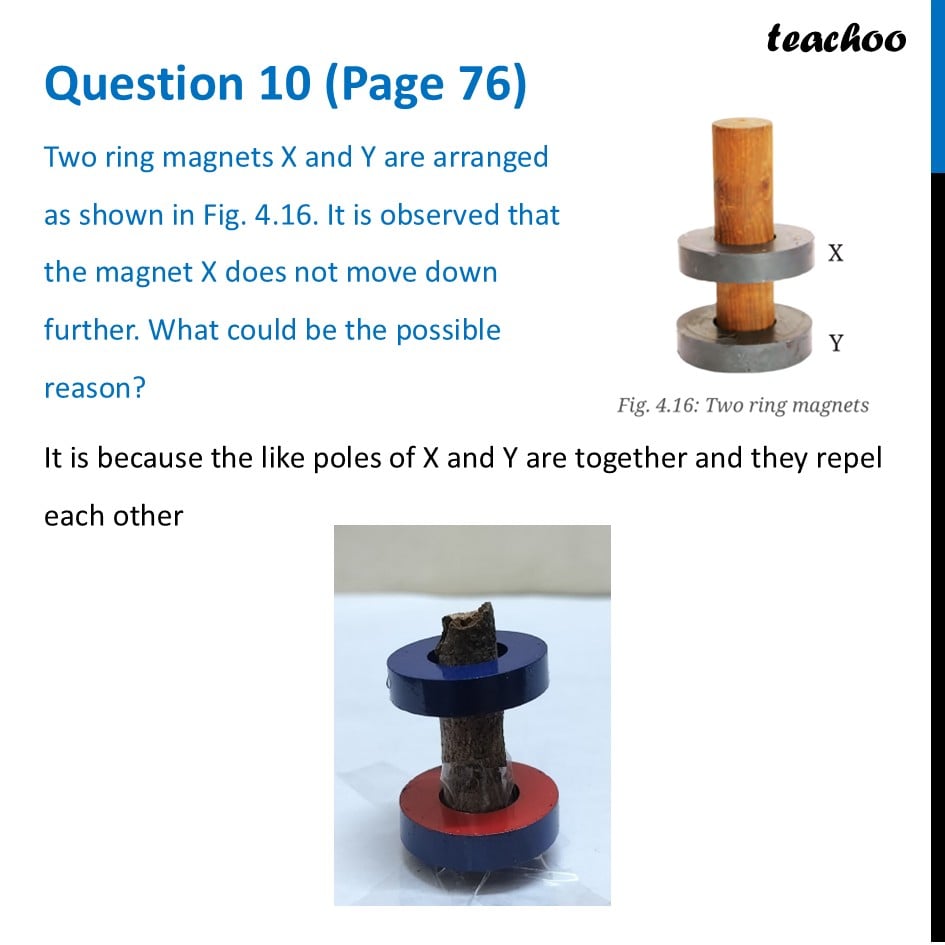 teachoo

Question 10 (Page 76)

Two ring magnets X and Y are arranged as shown in Fig. 4.16. It is observed that the magnet X does not move down further. What could be the possible reason?

X

Y

Fig. 4.16: Two ring magnets

It is because the like poles of X and Y are together and they repel each other